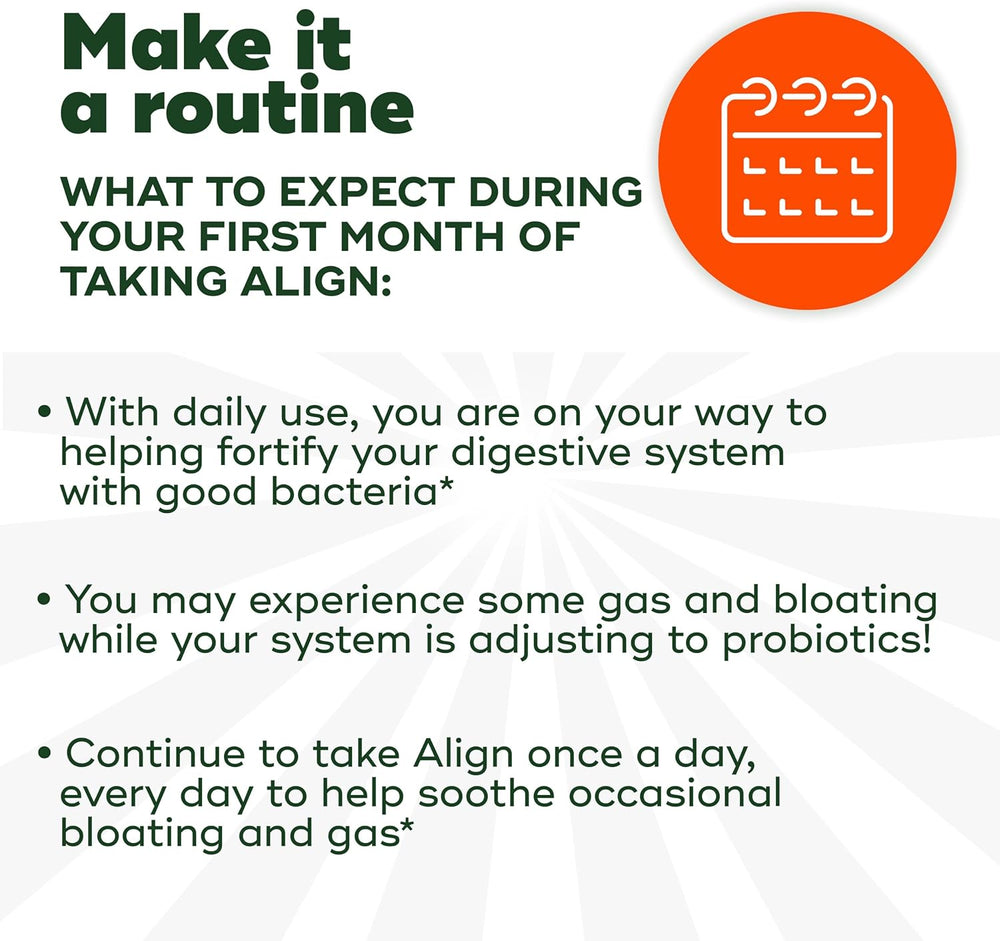 Make it a routine

WHAT TO EXPECT DURING YOUR FIRST MONTH OF TAKING ALIGN:

• With daily use, you are on your way to helping fortify your digestive system with good bacteria*

• You may experience some gas and bloating while your system is adjusting to probiotics!

• Continue to take Align once a day, every day to help soothe occasional bloating and gas*