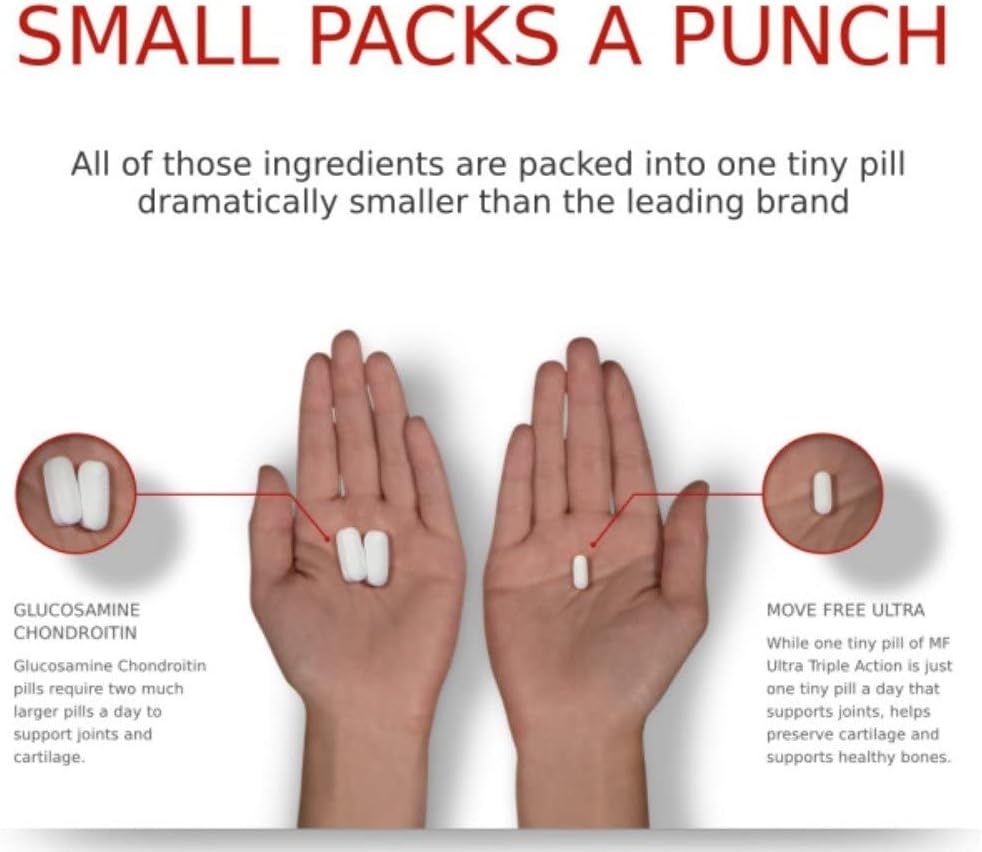 SMALL PACKS A PUNCH

All of those ingredients are packed into one tiny pill dramatically smaller than the leading brand

GLUCOSAMINE CHONDROITIN

Glucosamine Chondroitin pills require two much larger pills a day to support joints and cartilage.

MOVE FREE ULTRA

While one tiny pill of MF Ultra Triple Action is just one tiny pill a day that supports joints, helps preserve cartilage and supports healthy bones.